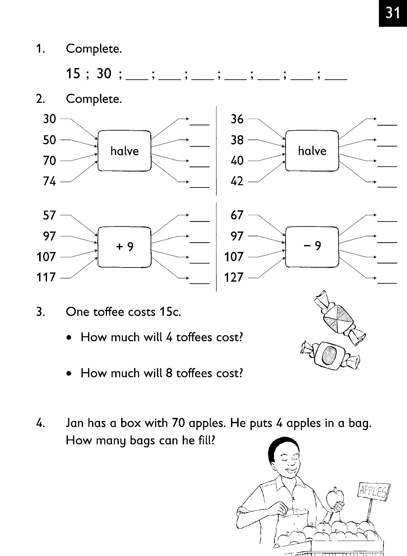 31

1. Complete.

15 ; 30 ; ___ ; ___ ; ___ ; ___ ; ___ ; ___ ; ___

2. Complete.

30
50
70
74
halve
___
___
___
___

36
38
40
42
halve
___
___
___
___

57
97
107
117
+ 9
___
___
___
___

67
97
107
127
− 9
___
___
___
___

3. One toffee costs 15c.

• How much will 4 toffees cost?

• How much will 8 toffees cost?

4. Jan has a box with 70 apples. He puts 4 apples in a bag. How many bags can he fill?

APPLES