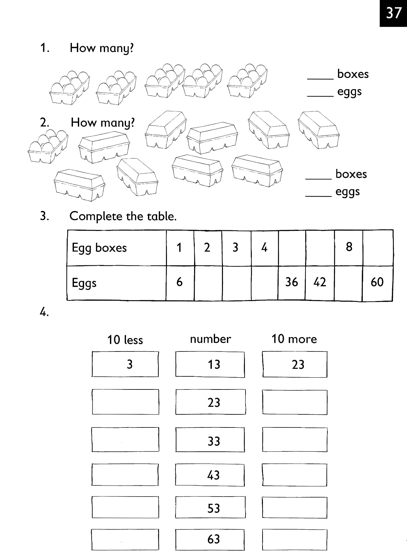 37

1. How many?

____ boxes
____ eggs

2. How many?

____ boxes
____ eggs

3. Complete the table.

| Egg boxes | 1 | 2 | 3 | 4 | | | 8 | |
|---|---|---|---|---|---|---|---|---|
| Eggs | 6 | | | | 36 | 42 | | 60 |

4.

| 10 less | number | 10 more |
|---|---|---|
| 3 | 13 | 23 |
| | 23 | |
| | 33 | |
| | 43 | |
| | 53 | |
| | 63 | |