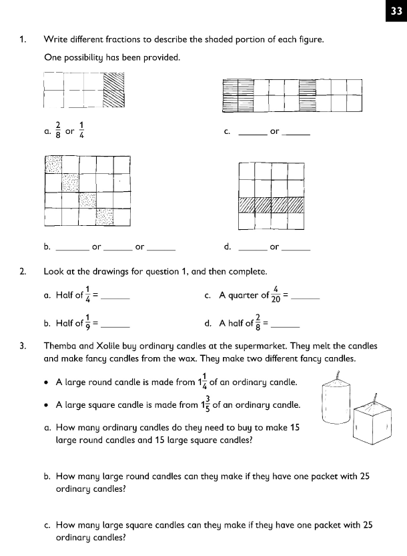 33

1. Write different fractions to describe the shaded portion of each figure.

One possibility has been provided.

a. $\frac{2}{8}$ or $\frac{1}{4}$

c. ______ or ______

b. ______ or ______ or ______

d. ______ or ______

2. Look at the drawings for question 1, and then complete.

a. Half of $\frac{1}{4}$ = ______

c. A quarter of $\frac{4}{20}$ = ______

b. Half of $\frac{1}{9}$ = ______

d. A half of $\frac{2}{8}$ = ______

3. Themba and Xolile buy ordinary candles at the supermarket. They melt the candles and make fancy candles from the wax. They make two different fancy candles.

• A large round candle is made from $1\frac{1}{4}$ of an ordinary candle.

• A large square candle is made from $1\frac{3}{5}$ of an ordinary candle.

a. How many ordinary candles do they need to buy to make 15 large round candles and 15 large square candles?

b. How many large round candles can they make if they have one packet with 25 ordinary candles?

c. How many large square candles can they make if they have one packet with 25 ordinary candles?