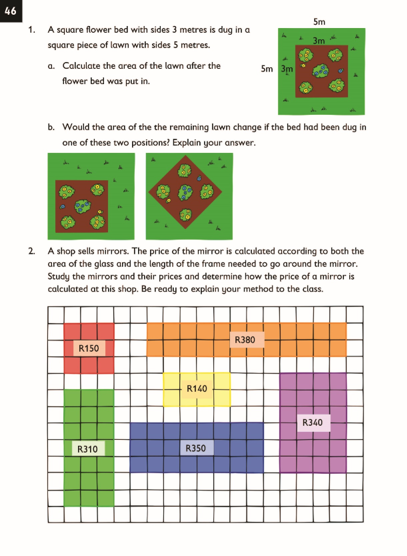 46

1. A square flower bed with sides 3 metres is dug in a square piece of lawn with sides 5 metres.

a. Calculate the area of the lawn after the flower bed was put in.

5m
3m
5m
3m

b. Would the area of the the remaining lawn change if the bed had been dug in one of these two positions? Explain your answer.

2. A shop sells mirrors. The price of the mirror is calculated according to both the area of the glass and the length of the frame needed to go around the mirror. Study the mirrors and their prices and determine how the price of a mirror is calculated at this shop. Be ready to explain your method to the class.

R150
R380
R140
R340
R310
R350