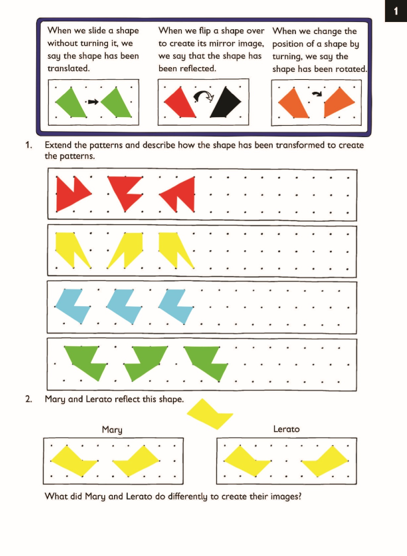 1

When we slide a shape without turning it, we say the shape has been translated.

When we flip a shape over to create its mirror image, we say that the shape has been reflected.

When we change the position of a shape by turning, we say the shape has been rotated.

1. Extend the patterns and describe how the shape has been transformed to create the patterns.

2. Mary and Lerato reflect this shape.

Mary

Lerato

What did Mary and Lerato do differently to create their images?