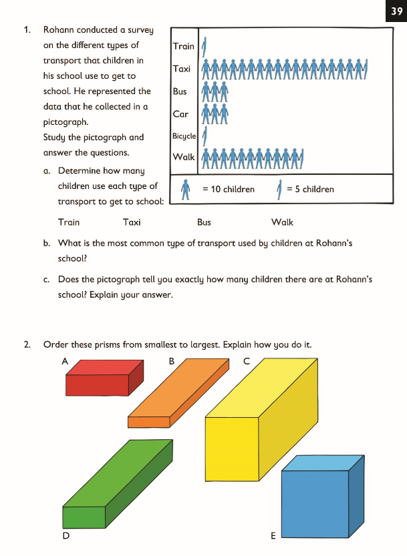 39

1. Rohann conducted a survey on the different types of transport that children in his school use to get to school. He represented the data that he collected in a pictograph.
Study the pictograph and answer the questions.

Train
Taxi
Bus
Car
Bicycle
Walk

= 10 children = 5 children

a. Determine how many children use each type of transport to get to school:

Train Taxi Bus Walk

b. What is the most common type of transport used by children at Rohann's school?

c. Does the pictograph tell you exactly how many children there are at Rohann's school? Explain your answer.

2. Order these prisms from smallest to largest. Explain how you do it.

A B C D E