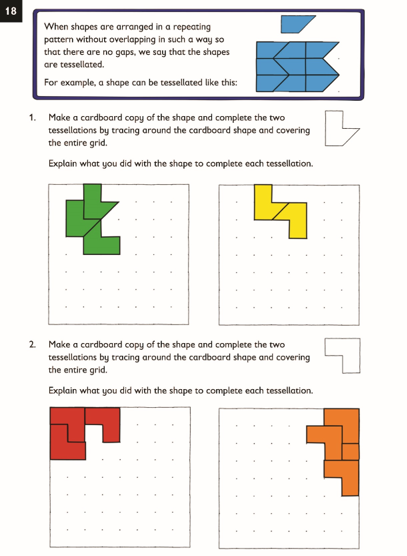 18

When shapes are arranged in a repeating pattern without overlapping in such a way so that there are no gaps, we say that the shapes are tessellated.

For example, a shape can be tessellated like this:

1. Make a cardboard copy of the shape and complete the two tessellations by tracing around the cardboard shape and covering the entire grid.

Explain what you did with the shape to complete each tessellation.

2. Make a cardboard copy of the shape and complete the two tessellations by tracing around the cardboard shape and covering the entire grid.

Explain what you did with the shape to complete each tessellation.